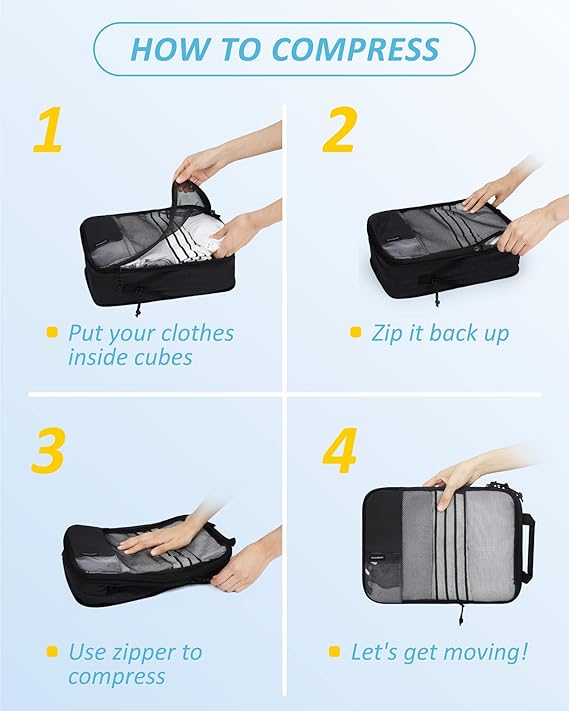 HOW TO COMPRESS

1

Put your clothes inside cubes

2

Zip it back up

3

Use zipper to compress

4

Let's get moving!